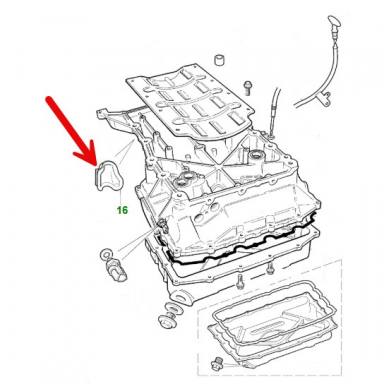 16